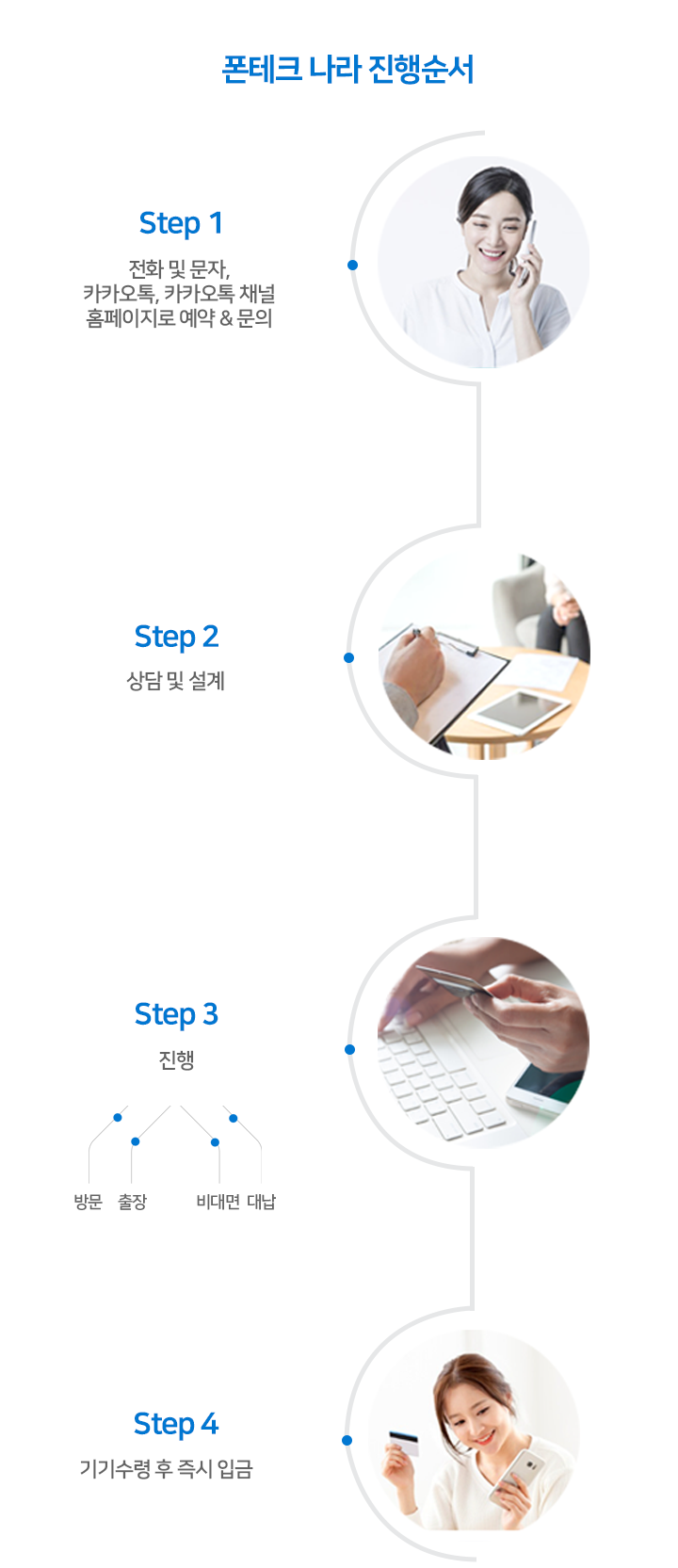 폰테크 나라 진행순서

Step 1

전화 및 문자,
카카오톡, 카카오톡 채널
홈페이지로 예약 & 문의

Step 2

상담 및 설계

Step 3

진행

방문 출장 비대면 대납

Step 4

기기수령 후 즉시 입금