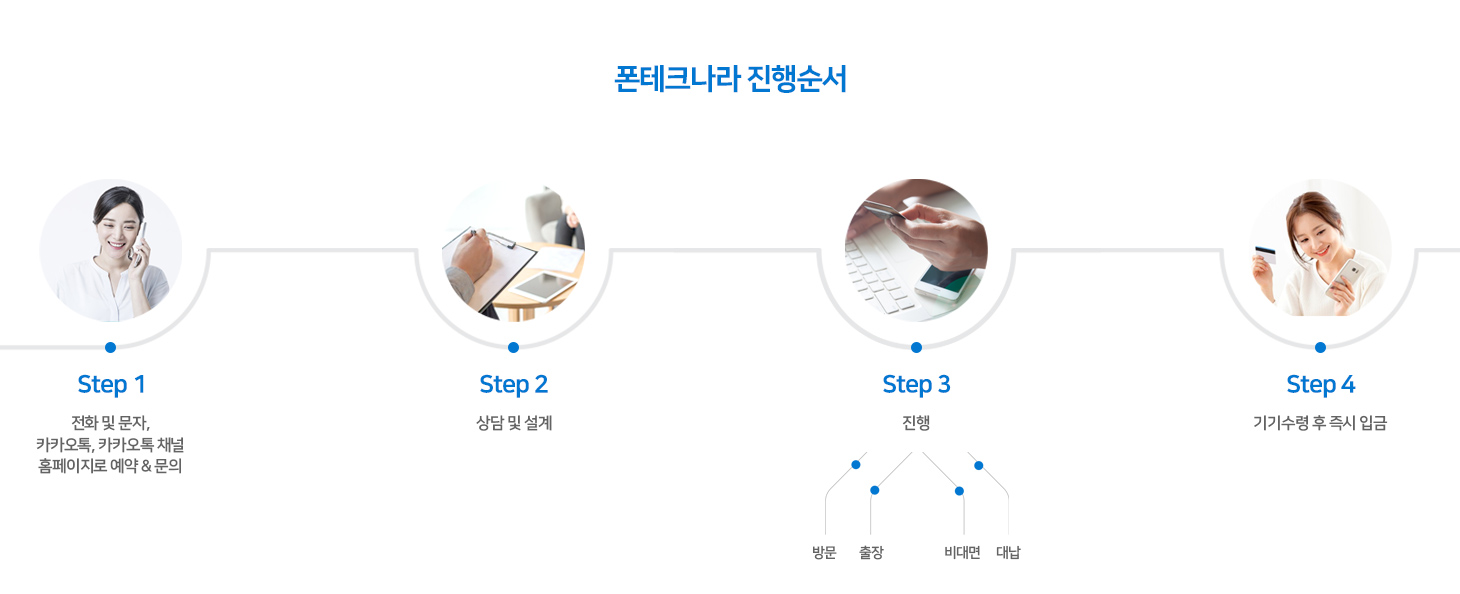 폰테크나라 진행순서

Step 1

전화 및 문자,
카카오톡, 카카오톡 채널
홈페이지로 예약 & 문의

Step 2

상담 및 설계

Step 3

진행

방문 출장 비대면 대납

Step 4

기기수령 후 즉시 입금